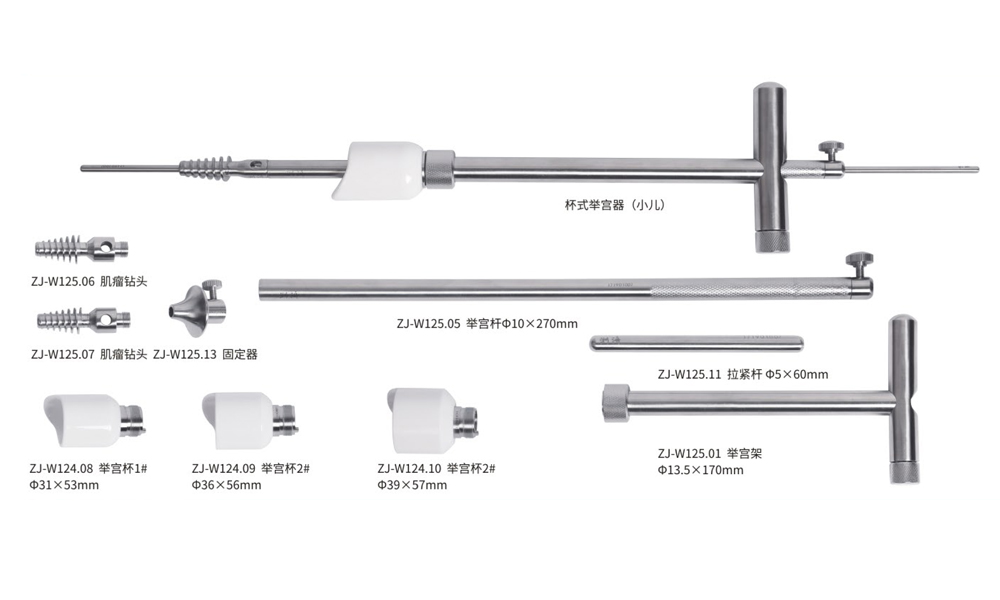 杯式举宫器（小儿）

ZJ-W125.06 肌瘤钻头

ZJ-W125.07 肌瘤钻头 ZJ-W125.13 固定器

ZJ-W125.05 举宫杆Φ10×270mm

ZJ-W125.11 拉紧杆 Φ5×60mm

ZJ-W124.08 举宫杯1#
Φ31×53mm

ZJ-W124.09 举宫杯2#
Φ36×56mm

ZJ-W124.10 举宫杯2#
Φ39×57mm

ZJ-W125.01 举宫架
Φ13.5×170mm